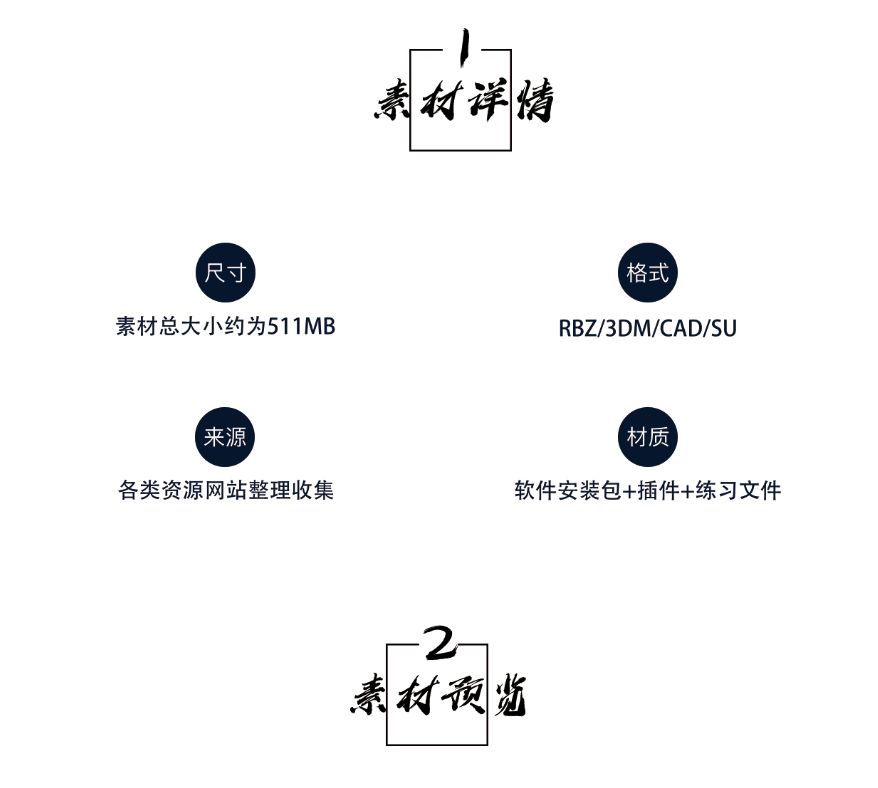 1
素材详情

尺寸
素材总大小约为511MB

格式
RBZ/3DM/CAD/SU

来源
各类资源网站整理收集

材质
软件安装包+插件+练习文件

2
素材预览